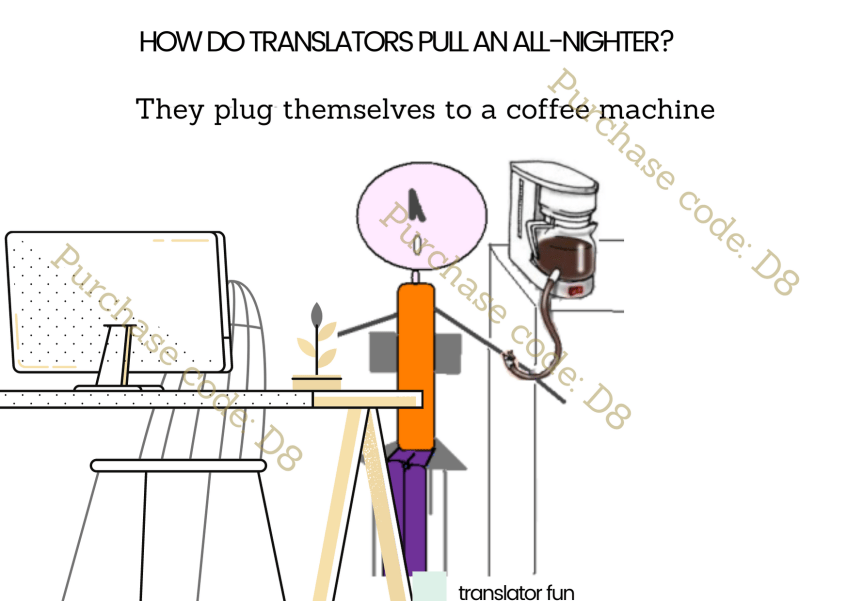 HOW DO TRANSLATORS PULL AN ALL-NIGHTER?

They plug themselves to a coffee machine

Purchase code: D8

Purchase code: D8

Purchase code: D8

translator fun